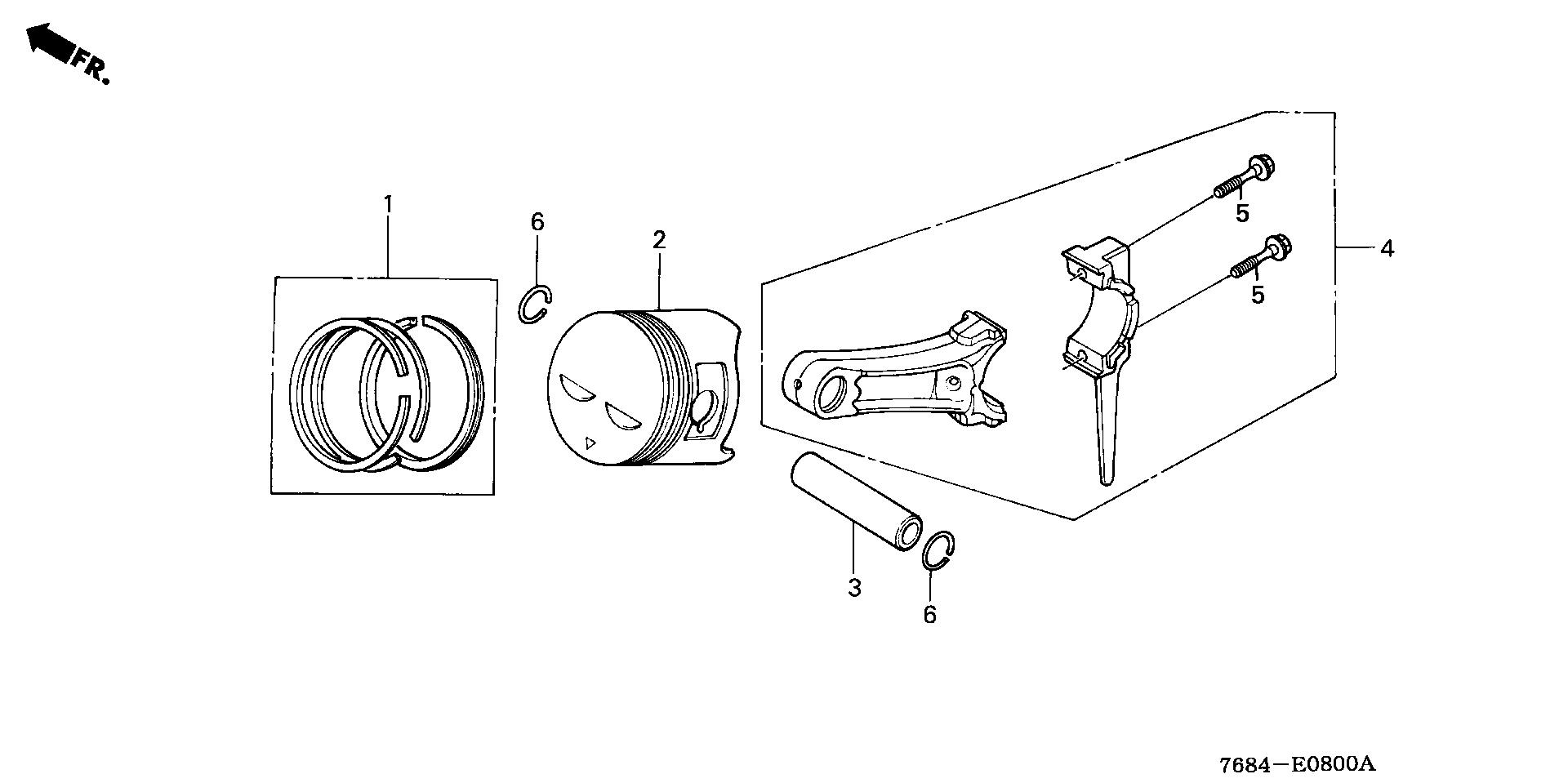 FR.

1

6

2

5

4

5

3

6

7684—E0800A